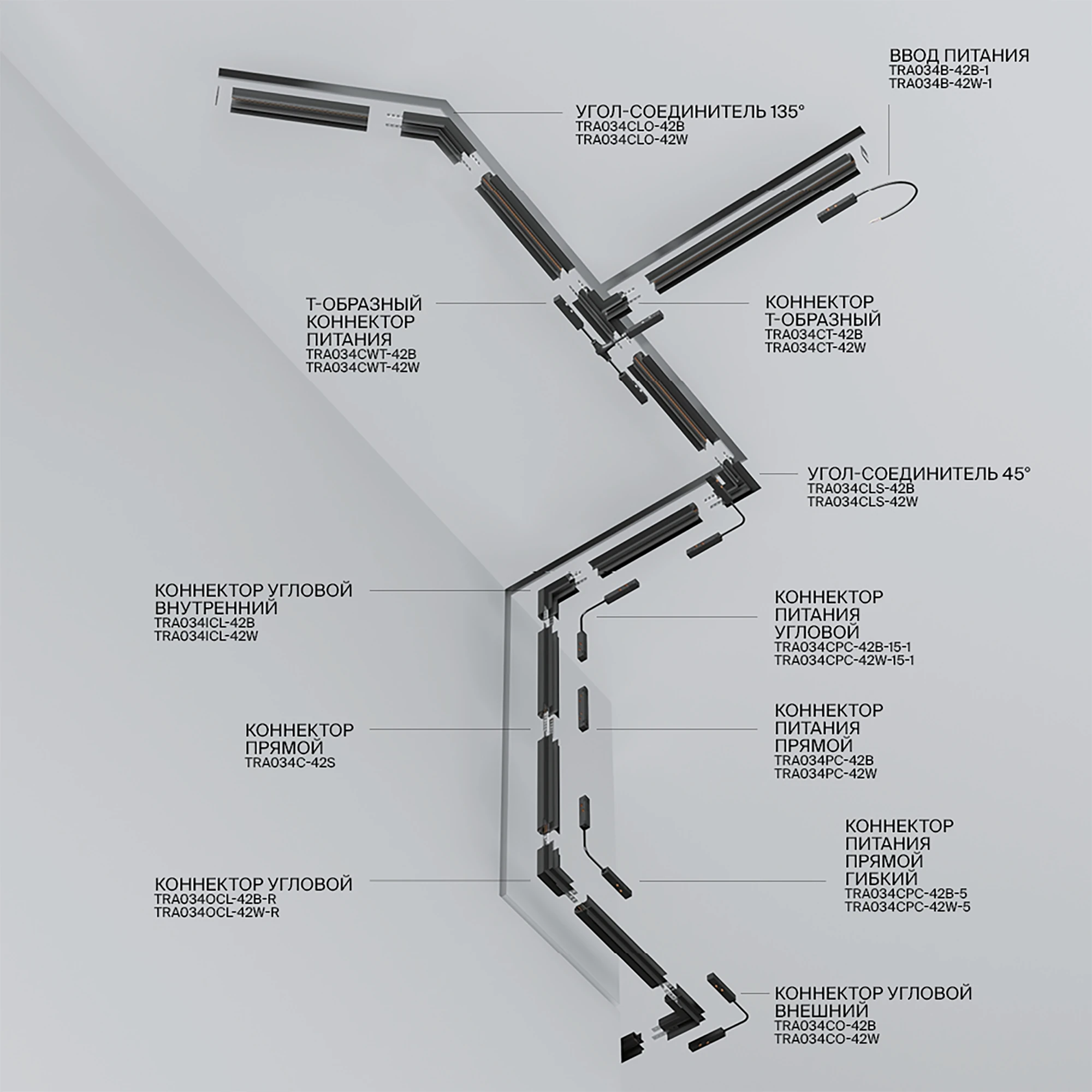 ВВОД ПИТАНИЯ
TRA034B-42B-1
TRA034B-42W-1

УГОЛ-СОЕДИНИТЕЛЬ 135°
TRA034CLO-42B
TRA034CLO-42W

Т-ОБРАЗНЫЙ КОННЕКТОР ПИТАНИЯ
TRA034CWT-42B
TRA034CWT-42W

КОННЕКТОР Т-ОБРАЗНЫЙ
TRA034CT-42B
TRA034CT-42W

УГОЛ-СОЕДИНИТЕЛЬ 45°
TRA034CLS-42B
TRA034CLS-42W

КОННЕКТОР УГЛОВОЙ ВНУТРЕННИЙ
TRA034ICL-42B
TRA034ICL-42W

КОННЕКТОР ПИТАНИЯ УГЛОВОЙ
TRA034CPC-42B-15-1
TRA034CPC-42W-15-1

КОННЕКТОР ПРЯМОЙ
TRA034C-42S

КОННЕКТОР ПИТАНИЯ ПРЯМОЙ
TRA034PC-42B
TRA034PC-42W

КОННЕКТОР ПИТАНИЯ ПРЯМОЙ ГИБКИЙ
TRA034CPC-42B-5
TRA034CPC-42W-5

КОННЕКТОР УГЛОВОЙ
TRA034OCL-42B-R
TRA034OCL-42W-R

КОННЕКТОР УГЛОВОЙ ВНЕШНИЙ
TRA034CO-42B
TRA034CO-42W